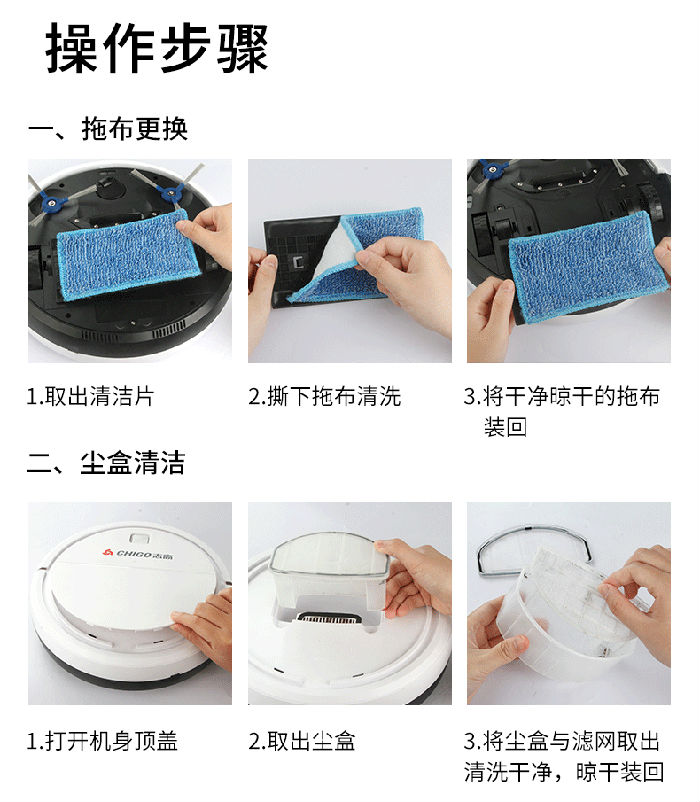 操作步骤

一、拖布更换

1.取出清洁片

2.撕下拖布清洗

3.将干净晾干的拖布装回

二、尘盒清洁

CHIGO志高

1.打开机身顶盖

2.取出尘盒

3.将尘盒与滤网取出清洗干净，晾干装回